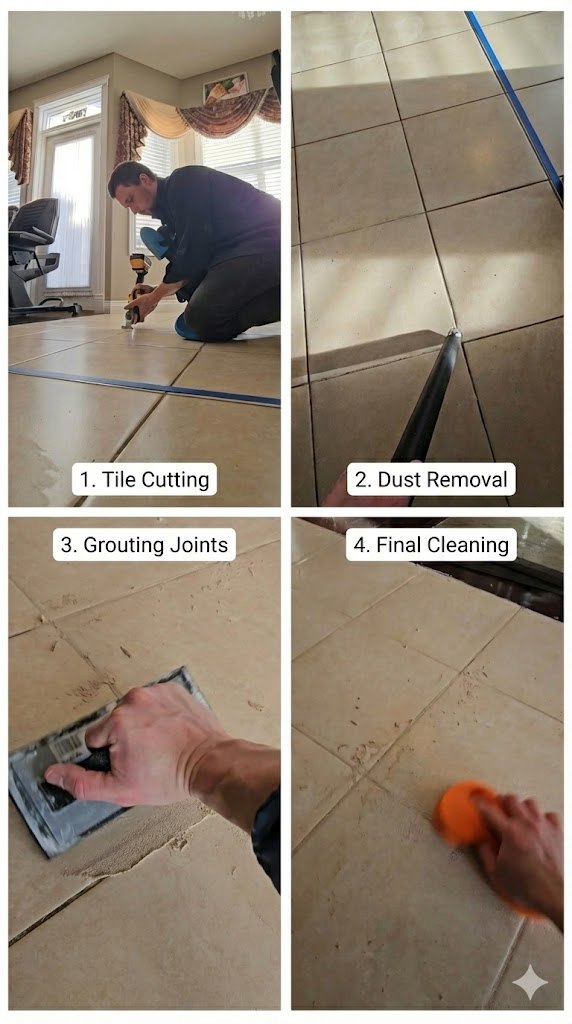 1. Tile Cutting

2. Dust Removal

3. Grouting Joints

4. Final Cleaning